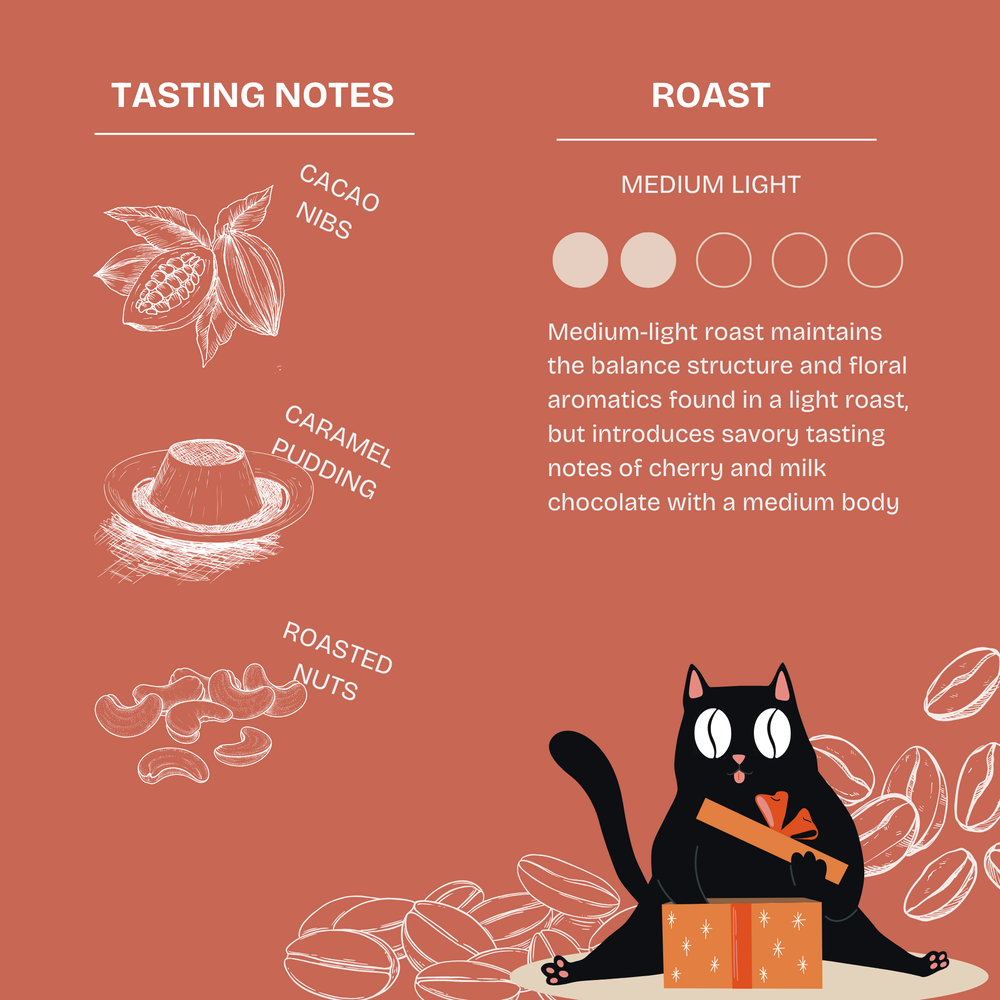 TASTING NOTES

CACAO NIBS

CARAMEL PUDDING

ROASTED NUTS

ROAST

MEDIUM LIGHT

Medium-light roast maintains the balance structure and floral aromatics found in a light roast, but introduces savory tasting notes of cherry and milk chocolate with a medium body