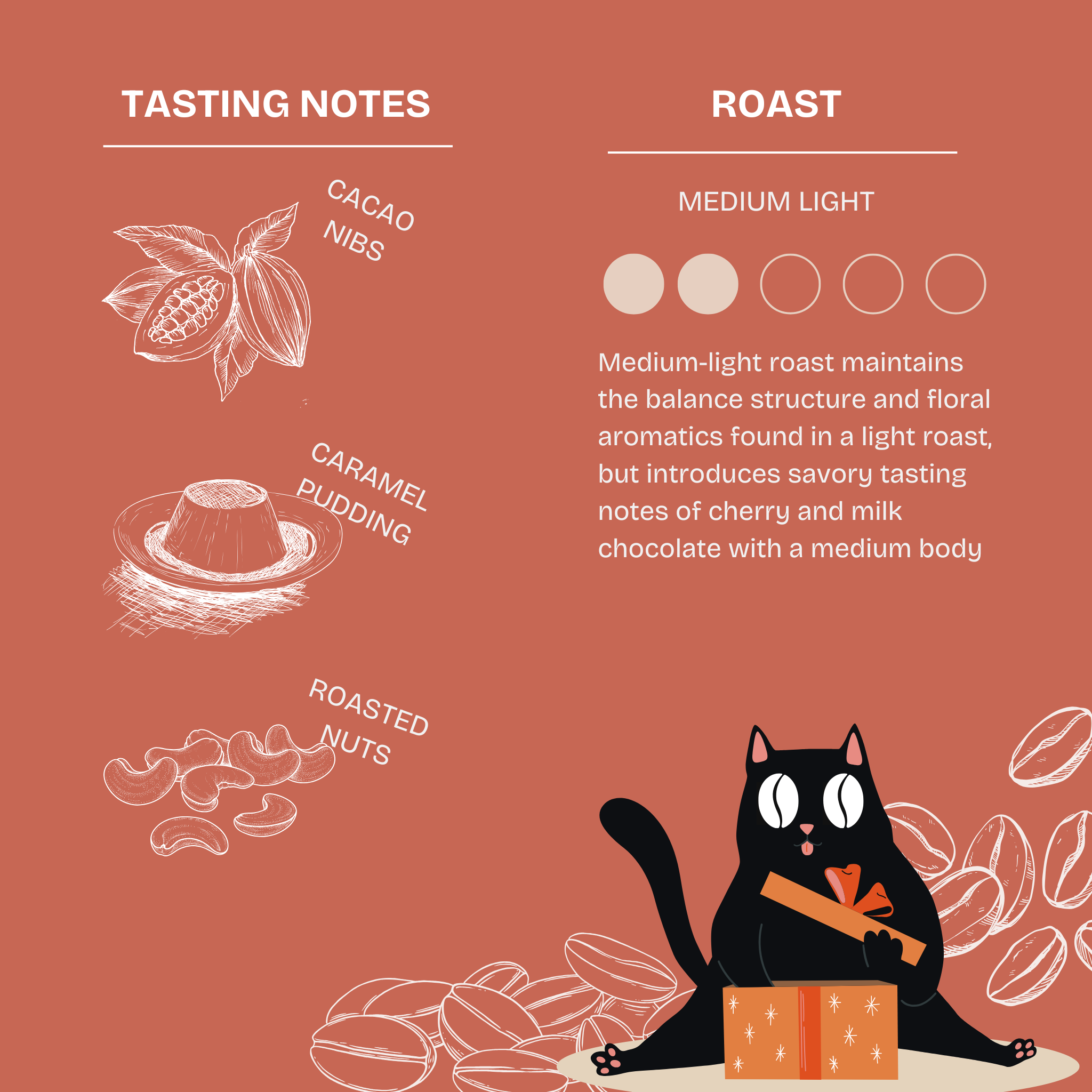 TASTING NOTES

CACAO NIBS

CARAMEL PUDDING

ROASTED NUTS

ROAST

MEDIUM LIGHT

Medium-light roast maintains the balance structure and floral aromatics found in a light roast, but introduces savory tasting notes of cherry and milk chocolate with a medium body